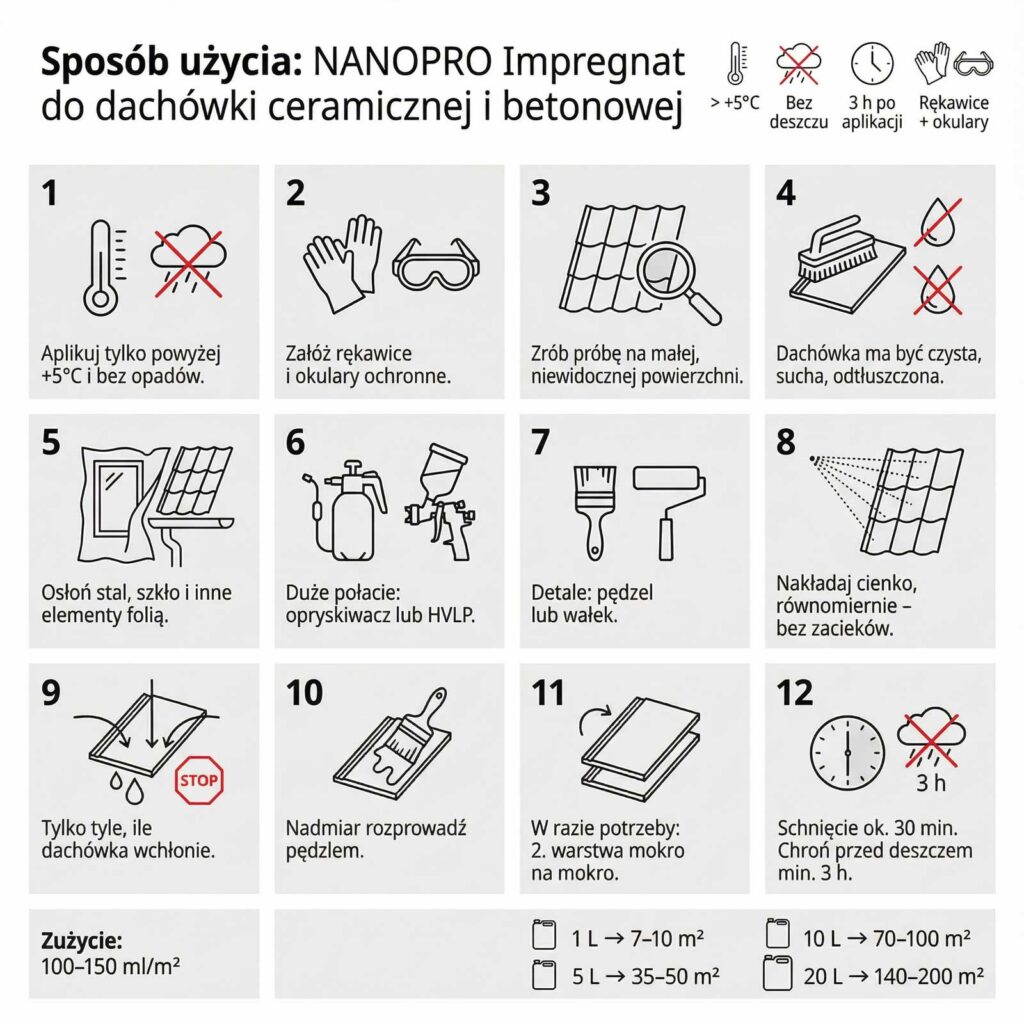 **Sposób użycia:** NANOPRO Impregnat do dachówki ceramicznej i betonowej

> +5°C
Bez deszczu
3 h po aplikacji
Rękawice + okulary

1
Aplikuj tylko powyżej +5°C i bez opadów.

2
Załóż rękawice i okulary ochronne.

3
Zrób próbę na małej, niewidocznej powierzchni.

4
Dachówka ma być czysta, sucha, odtłuszczona.

5
Osłoń stal, szkło i inne elementy folią.

6
Duże połacie: opryskiwacz lub HVLP.

7
Detale: pędzel lub wałek.

8
Nakładaj cienko, równomiernie – bez zacieków.

9
STOP
Tylko tyle, ile dachówka wchłonie.

10
Nadmiar rozprowadź pędzlem.

11
W razie potrzeby: 2. warstwa mokro na mokro.

12
3 h
Schnięcie ok. 30 min. Chroń przed deszczem min. 3 h.

**Zużycie:**
100–150 ml/m²

1 L → 7–10 m²
5 L → 35–50 m²
10 L → 70–100 m²
20 L → 140–200 m²